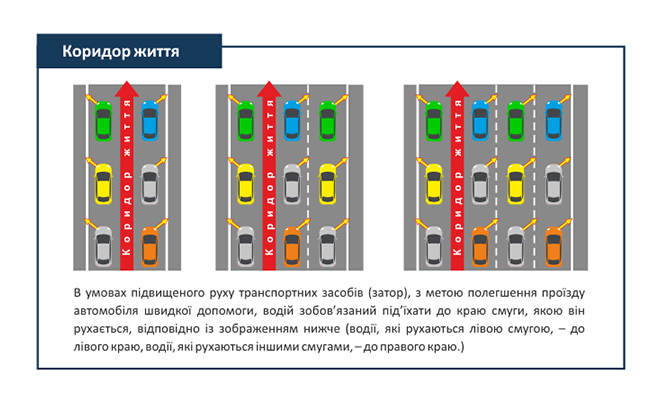 Коридор життя

Коридор життя

Коридор життя

Коридор життя

В умовах підвищеного руху транспортних засобів (затор), з метою полегшення проїзду автомобіля швидкої допомоги, водій зобов'язаний під'їхати до краю смуги, якою він рухається, відповідно із зображенням нижче (водії, які рухаються лівою смугою, – до лівого краю, водії, які рухаються іншими смугами, – до правого краю.)